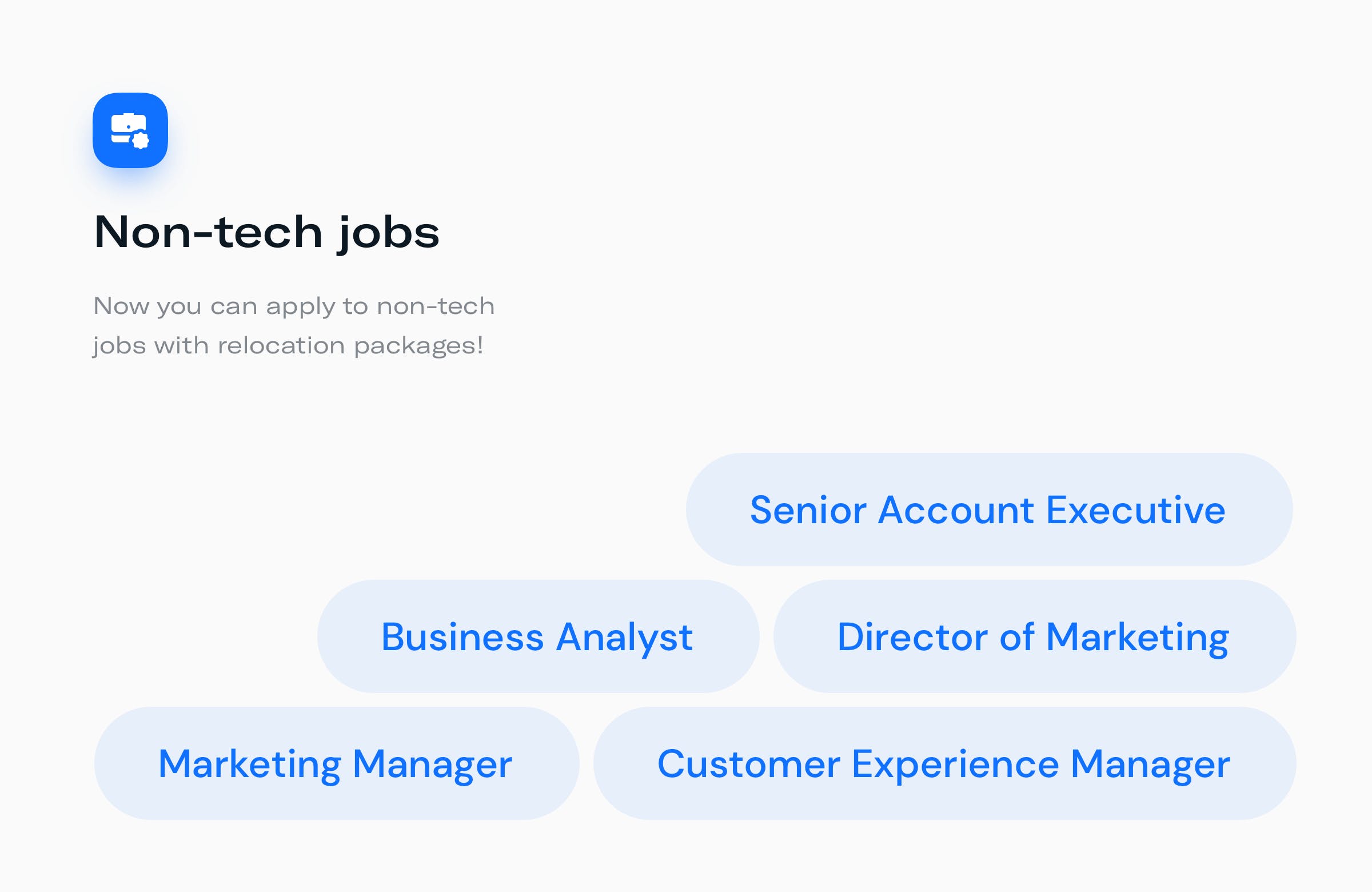 Non-tech jobs

Now you can apply to non-tech jobs with relocation packages!

Senior Account Executive

Business Analyst

Director of Marketing

Marketing Manager

Customer Experience Manager